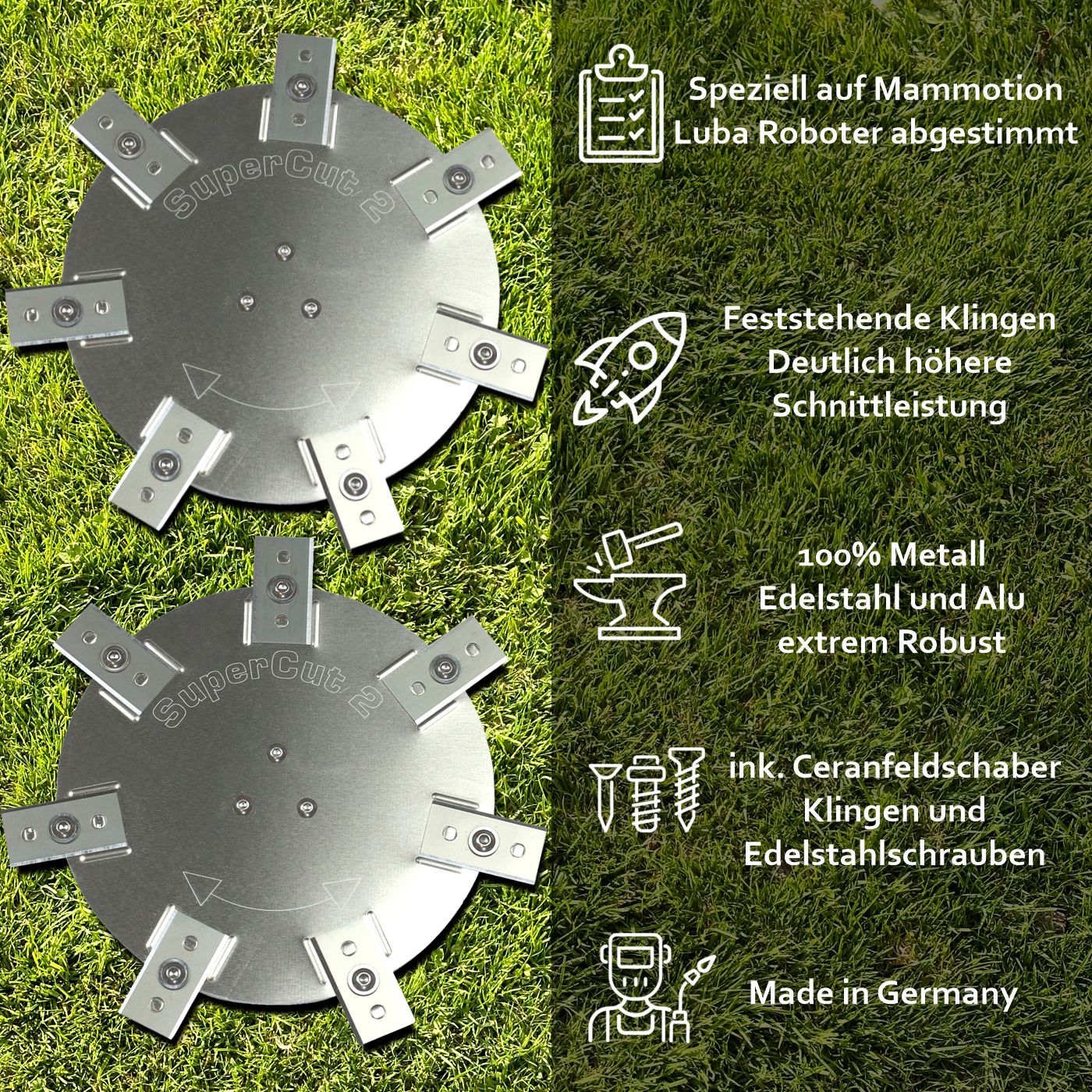 SuperCut 2

SuperCut 2

Speziell auf Mammotion Luba Roboter abgestimmt

Feststehende Klingen
Deutlich höhere Schnittleistung

100% Metall
Edelstahl und Alu
extrem Robust

ink. Ceranfeldschaber Klingen und Edelstahlschrauben

Made in Germany