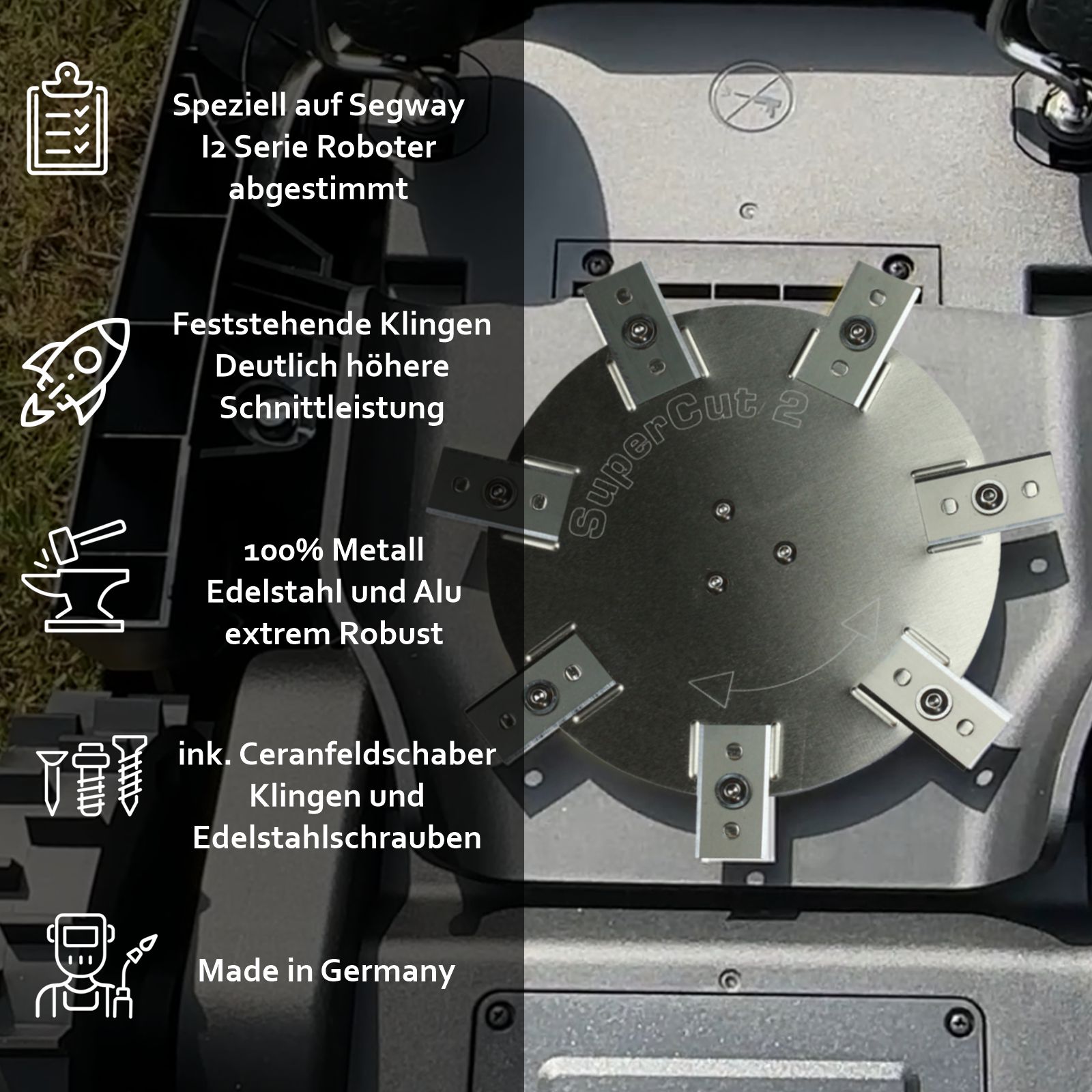 Speziell auf Segway I2 Serie Roboter abgestimmt

Feststehende Klingen Deutlich höhere Schnittleistung

100% Metall Edelstahl und Alu extrem Robust

ink. Ceranfeldschaber Klingen und Edelstahlschrauben

Made in Germany

SuperCut 2